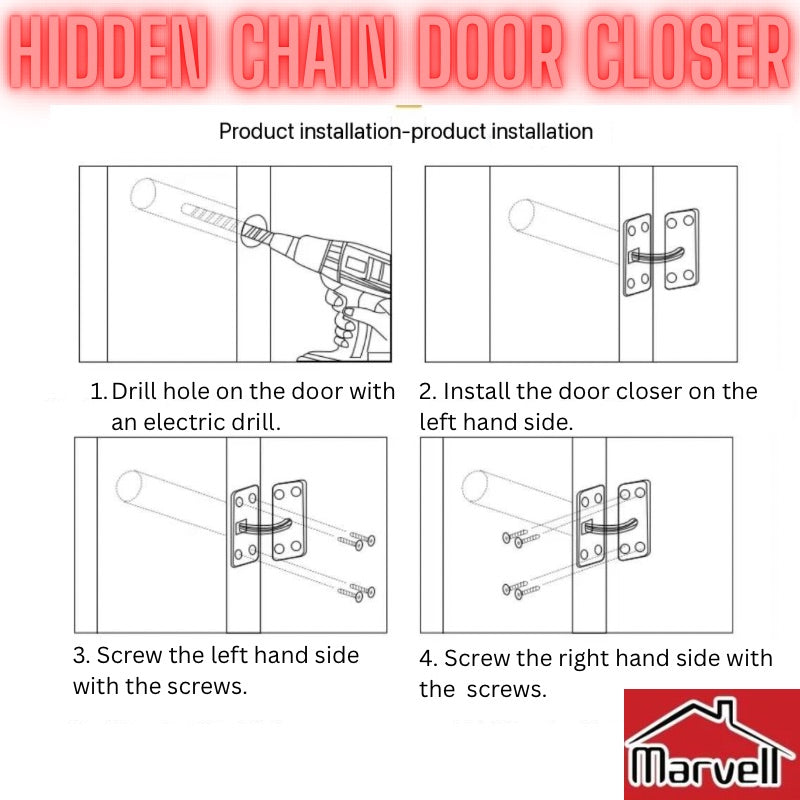 HIDDEN CHAIN DOOR CLOSER

Product installation-product installation

1. Drill hole on the door with an electric drill.

2. Install the door closer on the left hand side.

3. Screw the left hand side with the screws.

4. Screw the right hand side with the screws.

Marvell